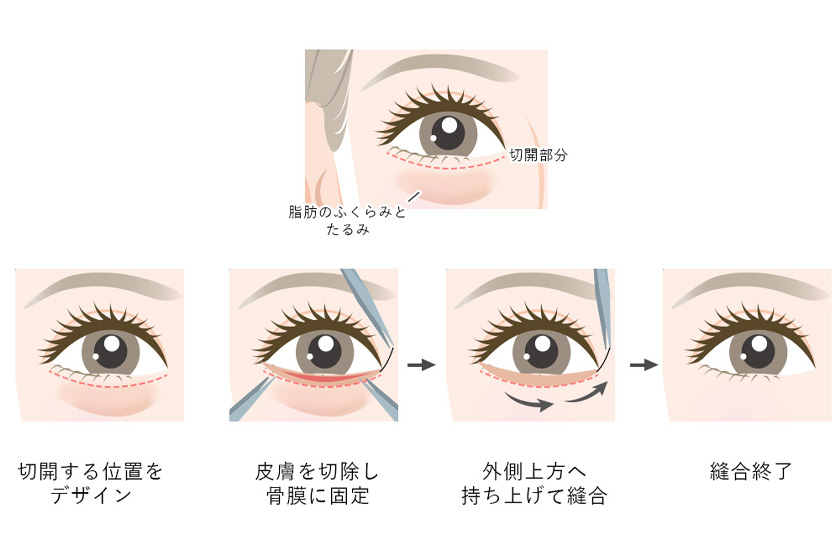 切開部分

脂肪のふくらみとたるみ

切開する位置をデザイン

皮膚を切除し骨膜に固定

外側上方へ持ち上げて縫合

縫合終了